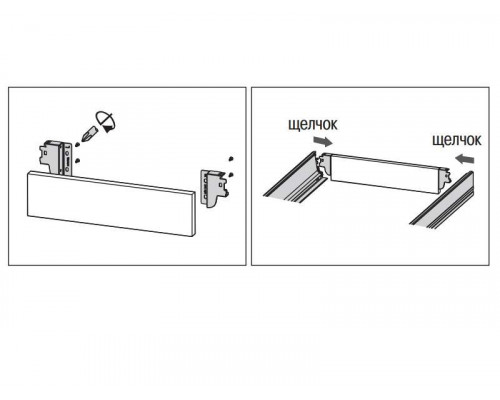 щелчок

щелчок